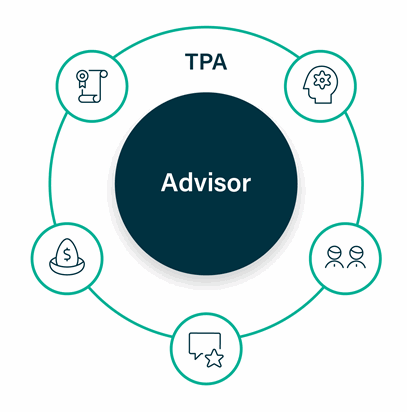 TPA

Advisor

$